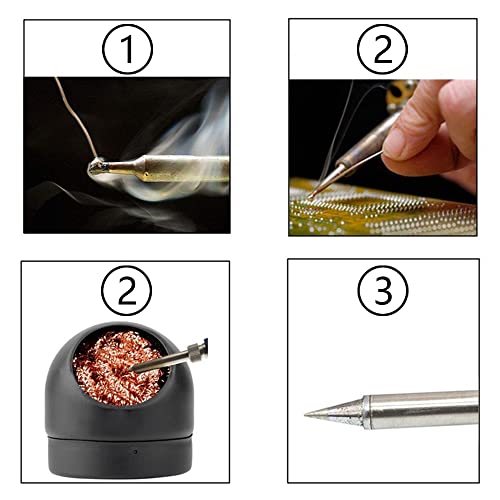 ①

②

②

③