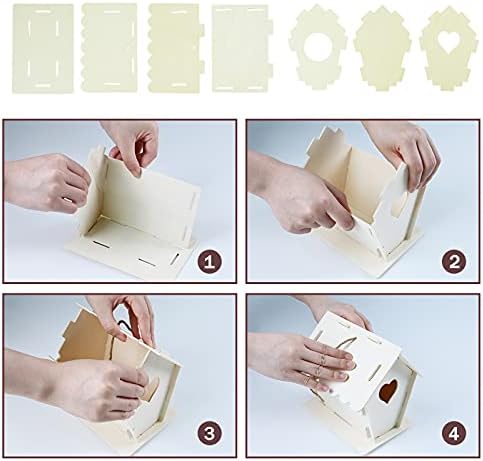 1

2

3

4