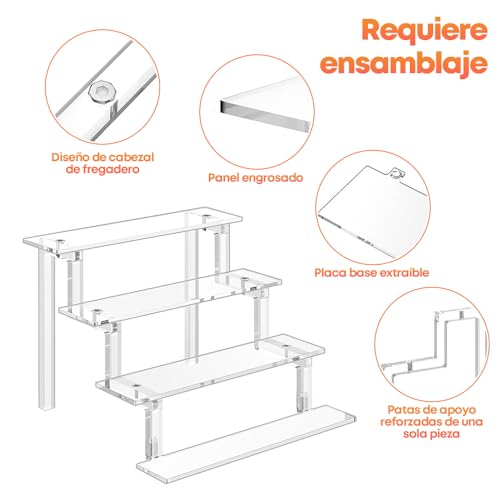 Requiere ensamblaje

Diseño de cabezal de fregadero

Panel engrosado

Placa base extraíble

Patas de apoyo reforzadas de una sola pieza