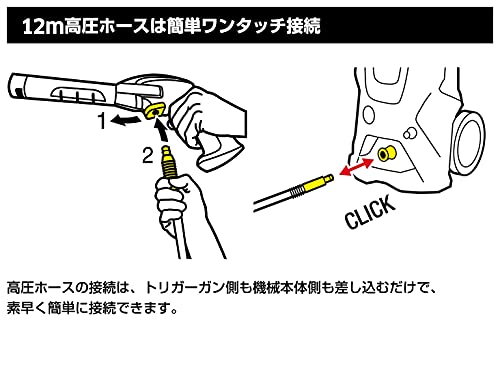 12m高圧ホースは簡単ワンタッチ接続

1

2

CLICK

高圧ホースの接続は、トリガーガン側も機械本体側も差し込むだけで、素早く簡単に接続できます。