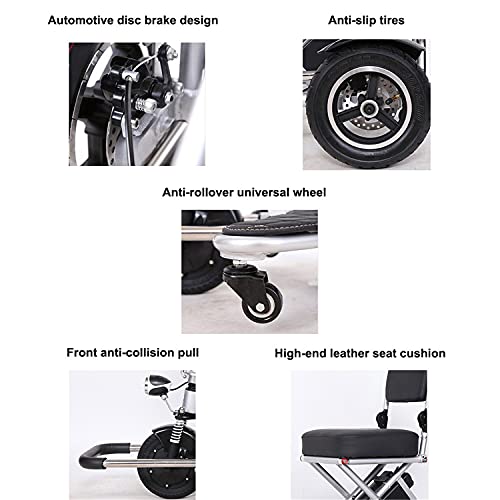 Automotive disc brake design

Anti-slip tires

Anti-rollover universal wheel

Front anti-collision pull

High-end leather seat cushion