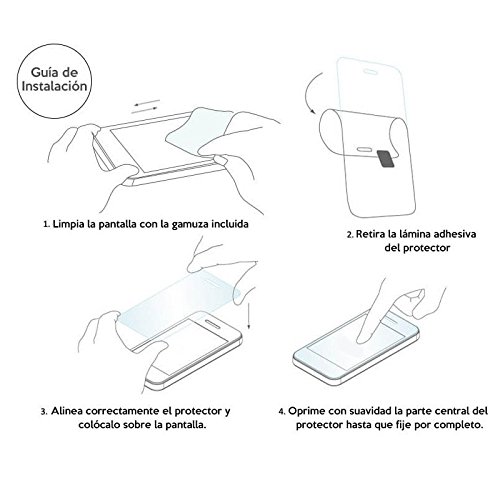 Guía de Instalación

1. Limpia la pantalla con la gamuza incluida

2. Retira la lámina adhesiva del protector

3. Alinea correctamente el protector y colócalo sobre la pantalla.

4. Oprime con suavidad la parte central del protector hasta que fije por completo.