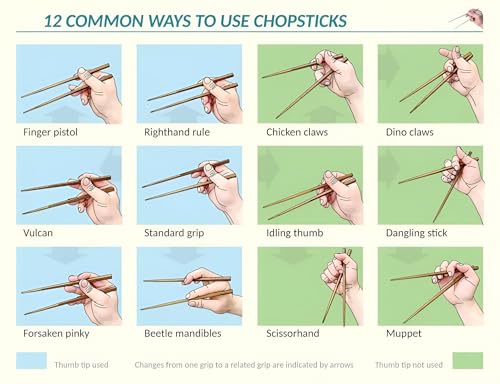 12 COMMON WAYS TO USE CHOPSTICKS

Finger pistol

Righthand rule

Chicken claws

Dino claws

Vulcan

Standard grip

Idling thumb

Dangling stick

Forsaken pinky

Beetle mandibles

Scissorhand

Muppet

Thumb tip used

Changes from one grip to a related grip are indicated by arrows

Thumb tip not used