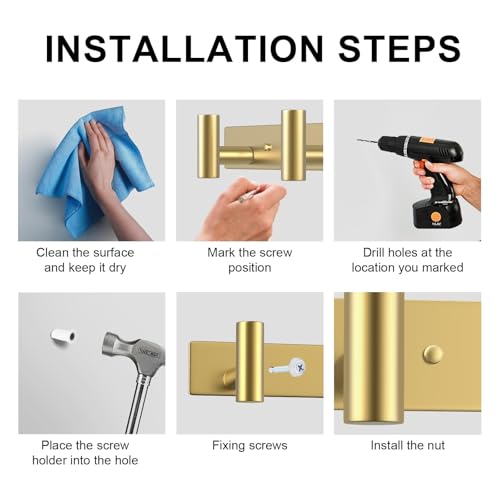 INSTALLATION STEPS

Clean the surface and keep it dry

Mark the screw position

Drill holes at the location you marked

Place the screw holder into the hole

Fixing screws

Install the nut