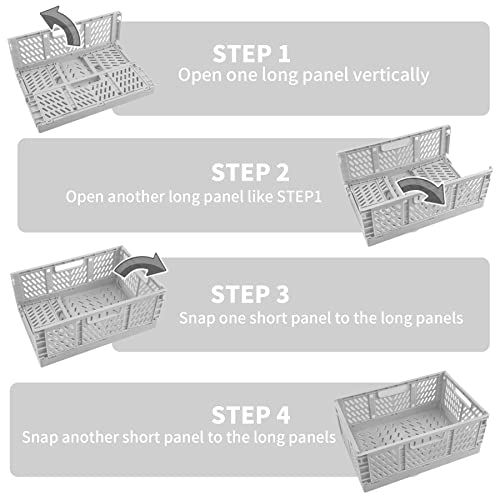 STEP 1
Open one long panel vertically

STEP 2
Open another long panel like STEP1

STEP 3
Snap one short panel to the long panels

STEP 4
Snap another short panel to the long panels