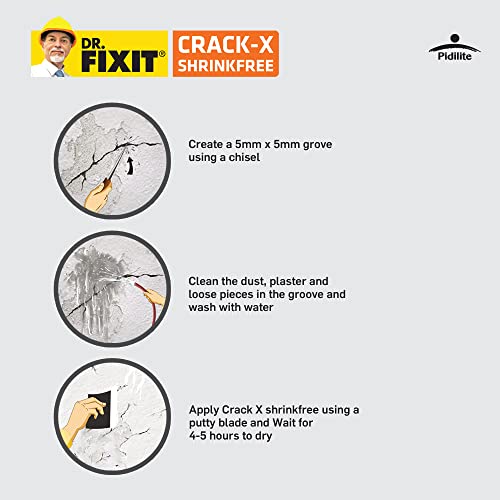 DR. FIXIT®

CRACK-X SHRINKFREE

Pidilite

Create a 5mm x 5mm grove using a chisel

Clean the dust, plaster and loose pieces in the groove and wash with water

Apply Crack X shrinkfree using a putty blade and Wait for 4-5 hours to dry