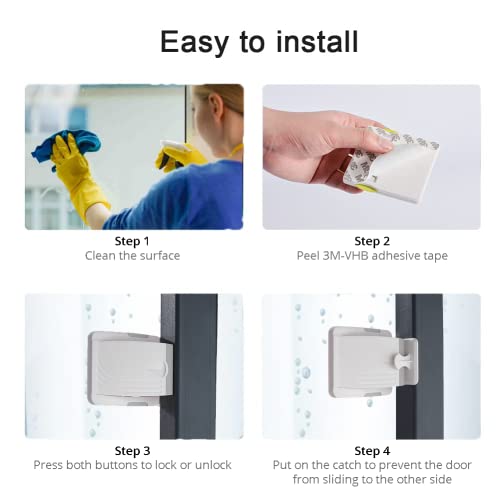 Easy to install

Step 1
Clean the surface

Step 2
Peel 3M-VHB adhesive tape

Step 3
Press both buttons to lock or unlock

Step 4
Put on the catch to prevent the door from sliding to the other side