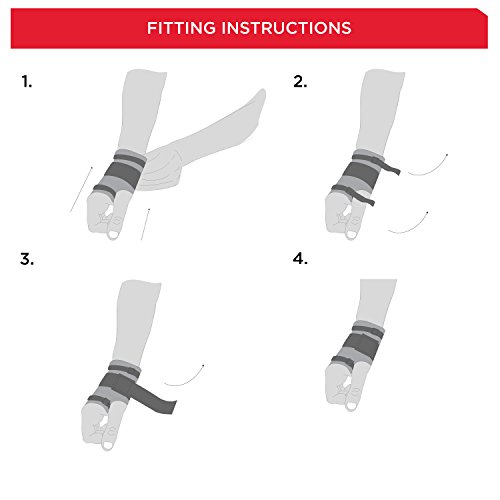 FITTING INSTRUCTIONS

1.

2.

3.

4.