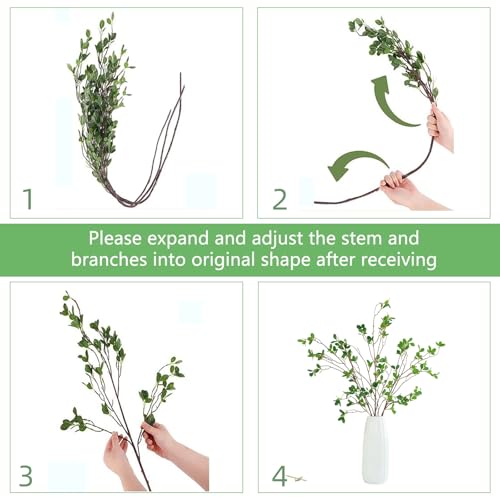 1

2

Please expand and adjust the stem and branches into original shape after receiving

3

4