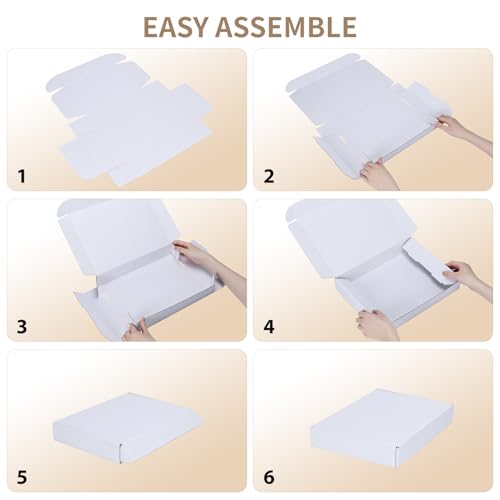 EASY ASSEMBLE

1

2

3

4

5

6