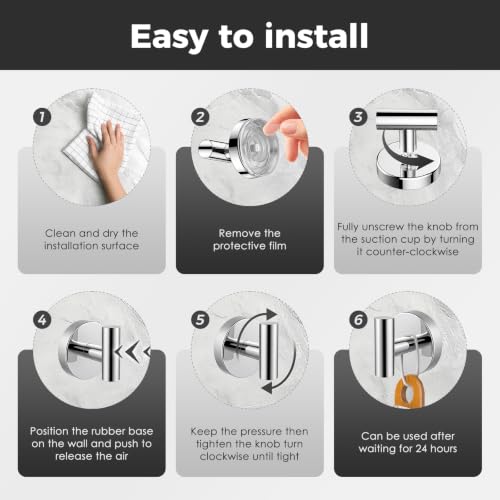 Easy to install

1

Clean and dry the installation surface

2

Remove the protective film

3

Fully unscrew the knob from the suction cup by turning it counter-clockwise

4

Position the rubber base on the wall and push to release the air

5

Keep the pressure then tighten the knob turn clockwise until tight

6

Can be used after waiting for 24 hours