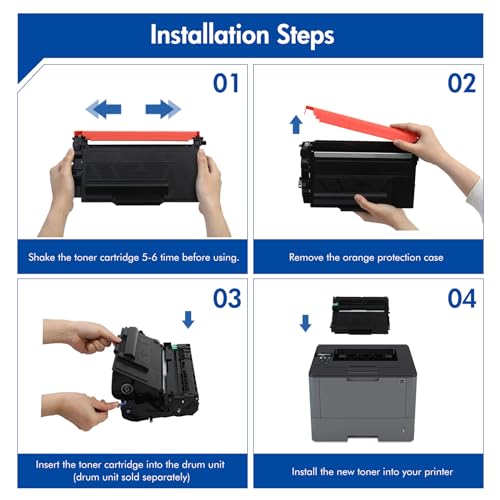 Installation Steps

01

Shake the toner cartridge 5-6 time before using.

02

Remove the orange protection case

03

Insert the toner cartridge into the drum unit (drum unit sold separately)

04

Install the new toner into your printer