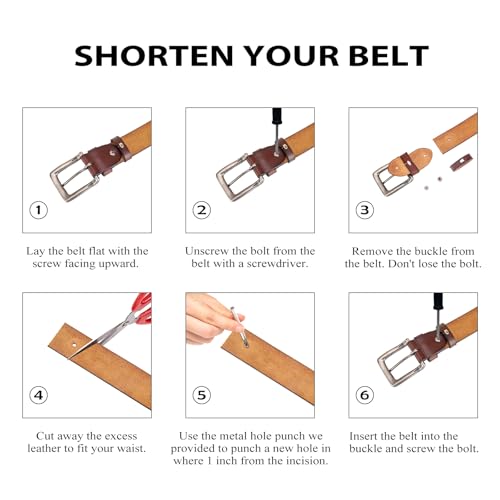 SHORTEN YOUR BELT

①

Lay the belt flat with the screw facing upward.

②

Unscrew the bolt from the belt with a screwdriver.

③

Remove the buckle from the belt. Don't lose the bolt.

④

Cut away the excess leather to fit your waist.

⑤

Use the metal hole punch we provided to punch a new hole in where 1 inch from the incision.

⑥

Insert the belt into the buckle and screw the bolt.