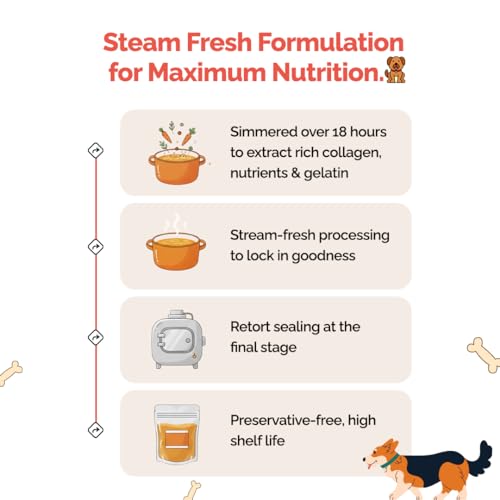 Steam Fresh Formulation for Maximum Nutrition.

Simmered over 18 hours to extract rich collagen, nutrients & gelatin

Stream-fresh processing to lock in goodness

Retort sealing at the final stage

Preservative-free, high shelf life