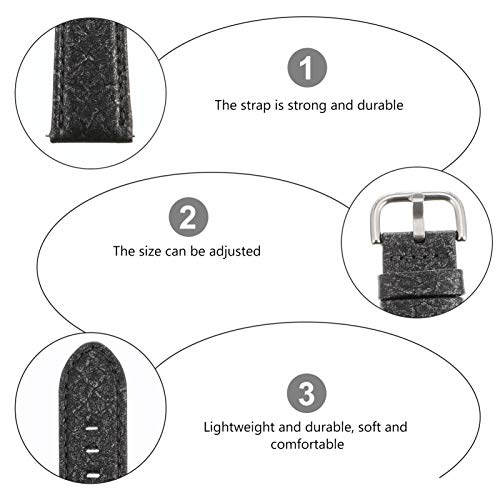 1

The strap is strong and durable

2

The size can be adjusted

3

Lightweight and durable, soft and comfortable