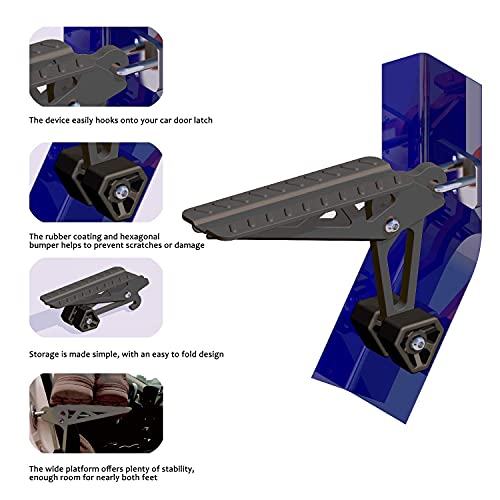 The device easily hooks onto your car door latch

The rubber coating and hexagonal bumper helps to prevent scratches or damage

Storage is made simple, with an easy to fold design

The wide platform offers plenty of stability, enough room for nearly both feet