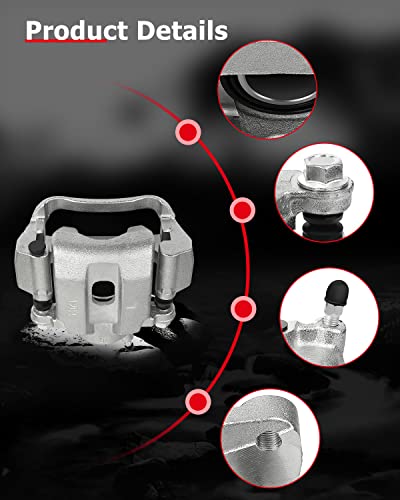 Product Details