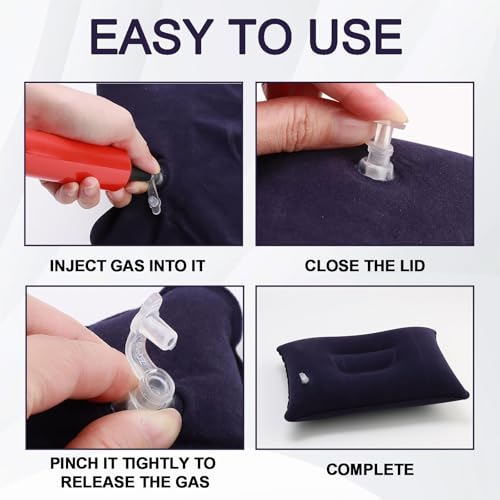 EASY TO USE

INJECT GAS INTO IT

CLOSE THE LID

PINCH IT TIGHTLY TO RELEASE THE GAS

COMPLETE