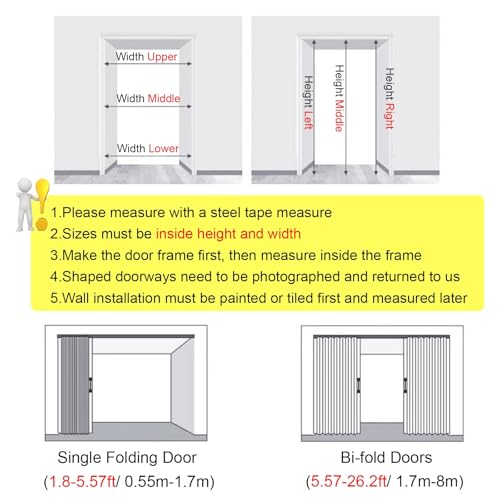 Width Upper

Width Middle

Width Lower

Height Left

Height Middle

Height Right

1.Please measure with a steel tape measure
2.Sizes must be inside height and width
3.Make the door frame first, then measure inside the frame
4.Shaped doorways need to be photographed and returned to us
5.Wall installation must be painted or tiled first and measured later

Single Folding Door
(1.8-5.57ft/ 0.55m-1.7m)

Bi-fold Doors
(5.57-26.2ft/ 1.7m-8m)