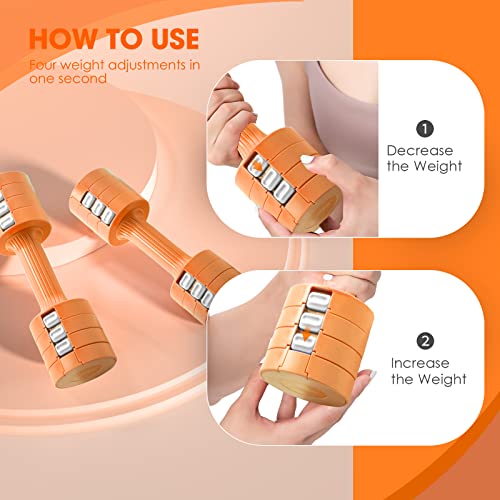 HOW TO USE

Four weight adjustments in one second

1

Decrease the Weight

2

Increase the Weight