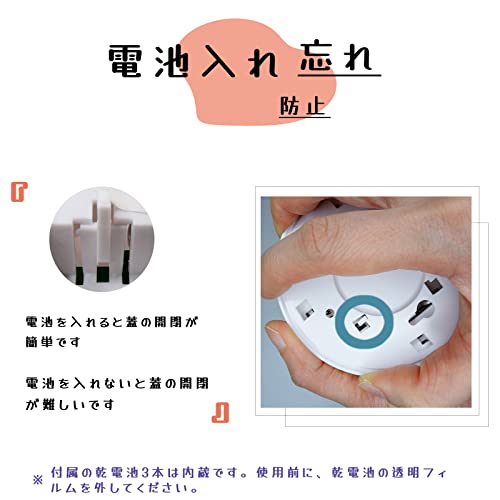 電池入れ忘れ
防止

『

電池を入れると蓋の開閉が簡単です

電池を入れないと蓋の開閉が難しいです

』

※ 付属の乾電池3本は内蔵です。使用前に、乾電池の透明フィルムを外してください。