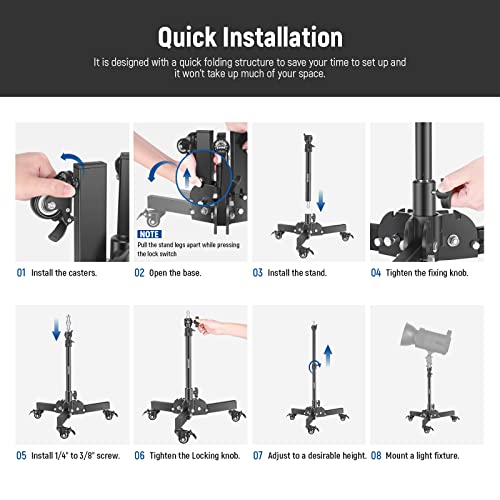 Quick Installation

It is designed with a quick folding structure to save your time to set up and it won't take up much of your space.

NOTE
Pull the stand legs apart while pressing the lock switch

01 Install the casters.

02 Open the base.

03 Install the stand.

04 Tighten the fixing knob.

05 Install 1/4" to 3/8" screw.

06 Tighten the Locking knob.

07 Adjust to a desirable height.

08 Mount a light fixture.