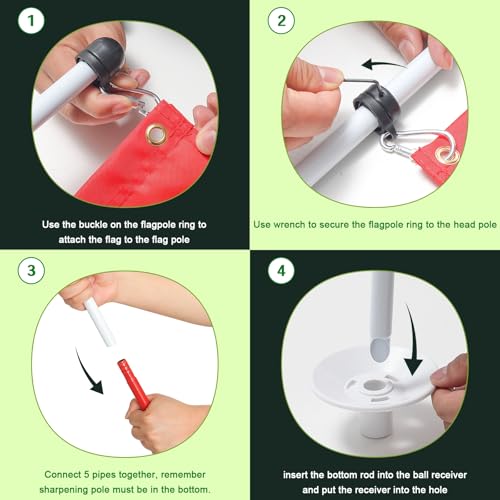 1

Use the buckle on the flagpole ring to attach the flag to the flag pole

2

Use wrench to secure the flagpole ring to the head pole

3

Connect 5 pipes together, remember sharpening pole must be in the bottom.

4

insert the bottom rod into the ball receiver and put the receiver into the hole