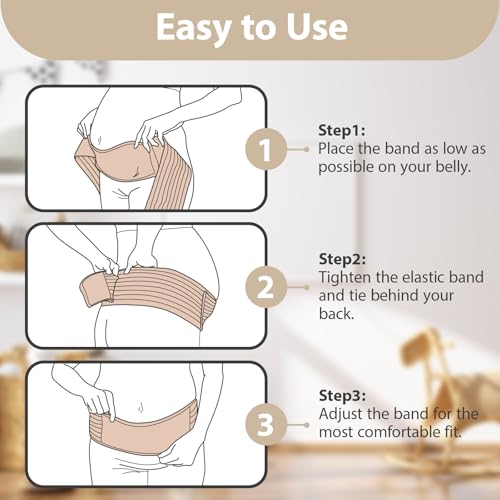 Easy to Use

1

Step1:
Place the band as low as possible on your belly.

2

Step2:
Tighten the elastic band and tie behind your back.

3

Step3:
Adjust the band for the most comfortable fit.