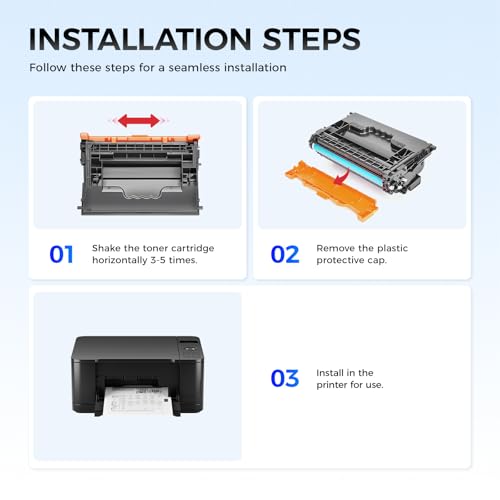 INSTALLATION STEPS

Follow these steps for a seamless installation

01 Shake the toner cartridge horizontally 3-5 times.

02 Remove the plastic protective cap.

03 Install in the printer for use.