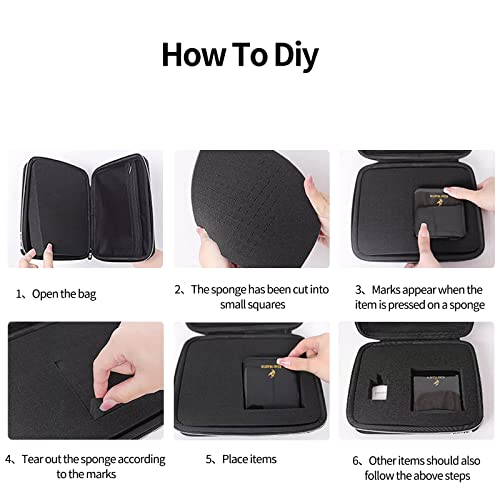 How To Diy

1、Open the bag

2、The sponge has been cut into small squares

3、Marks appear when the item is pressed on a sponge

4、Tear out the sponge according to the marks

5、Place items

6、Other items should also follow the above steps