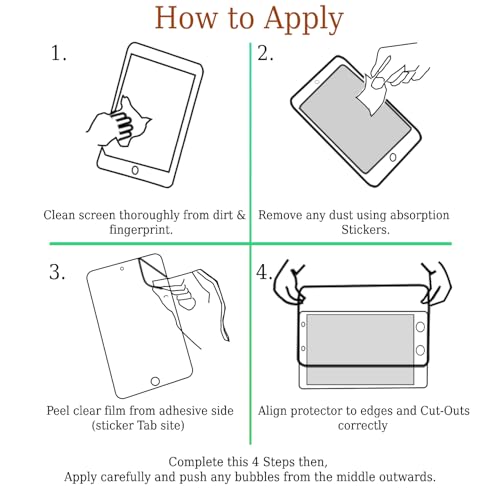 How to Apply

1.

Clean screen thoroughly from dirt & fingerprint.

2.

Remove any dust using absorption Stickers.

3.

Peel clear film from adhesive side (sticker Tab site)

4.

Align protector to edges and Cut-Outs correctly

Complete this 4 Steps then,
Apply carefully and push any bubbles from the middle outwards.