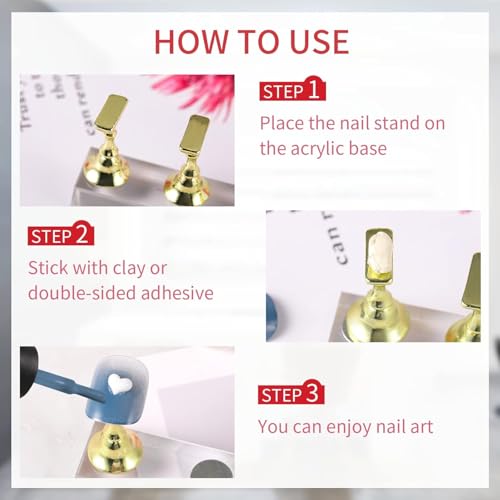 HOW TO USE

STEP 1
Place the nail stand on the acrylic base

STEP 2
Stick with clay or double-sided adhesive

STEP 3
You can enjoy nail art