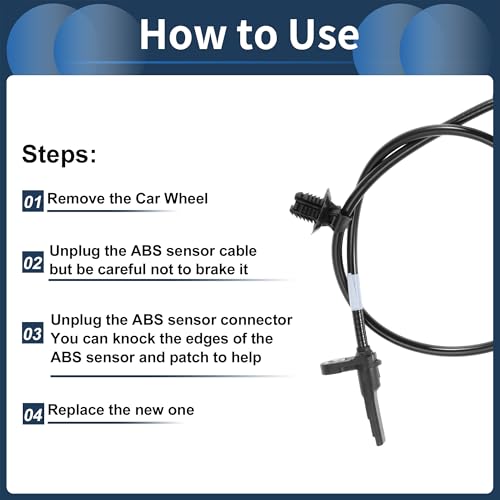 How to Use

Steps:

01 Remove the Car Wheel

02 Unplug the ABS sensor cable but be careful not to brake it

03 Unplug the ABS sensor connector You can knock the edges of the ABS sensor and patch to help

04 Replace the new one