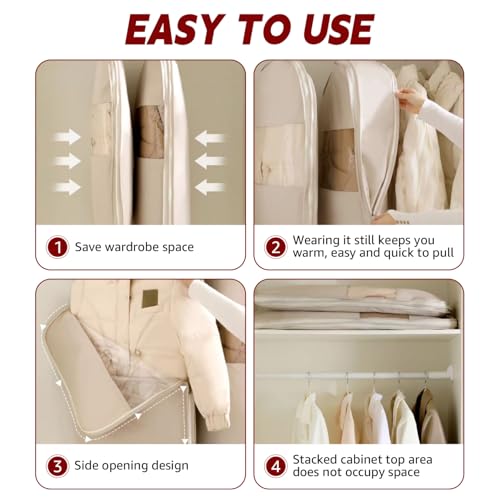 EASY TO USE

1 Save wardrobe space

2 Wearing it still keeps you warm, easy and quick to pull

3 Side opening design

4 Stacked cabinet top area does not occupy space