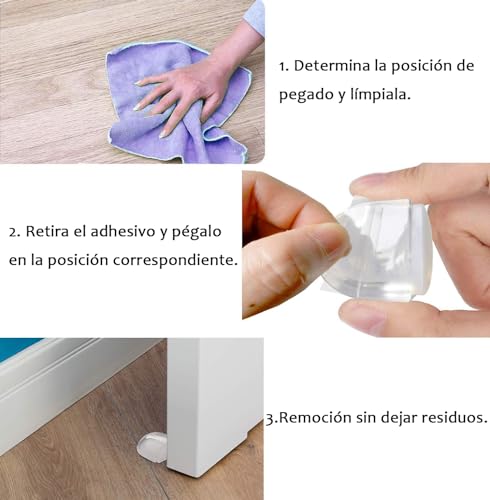 1. Determina la posición de pegado y límpiala.

2. Retira el adhesivo y pégalo en la posición correspondiente.

3.Remoción sin dejar residuos.