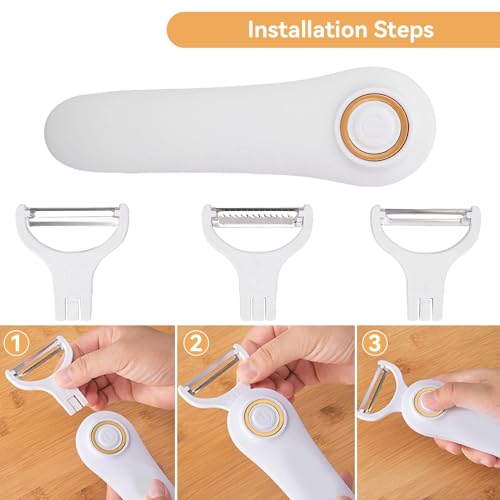 Installation Steps

1

2

3