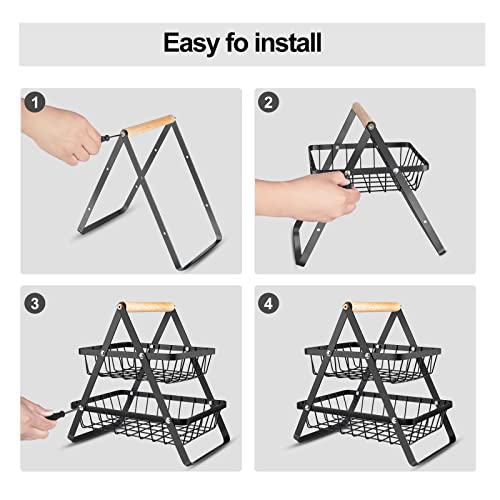 Easy fo install

1

2

3

4