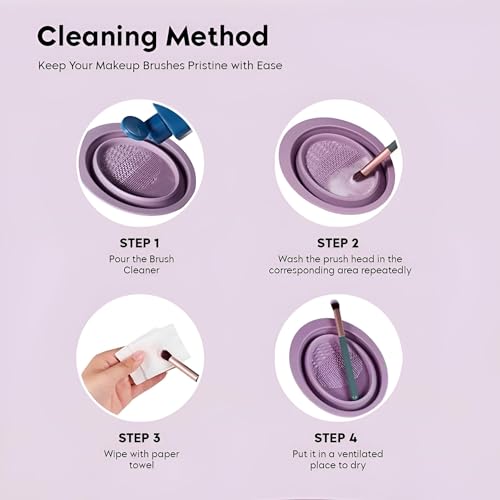 Cleaning Method

Keep Your Makeup Brushes Pristine with Ease

STEP 1
Pour the Brush Cleaner

STEP 2
Wash the prush head in the corresponding area repeatedly

STEP 3
Wipe with paper towel

STEP 4
Put it in a ventilated place to dry