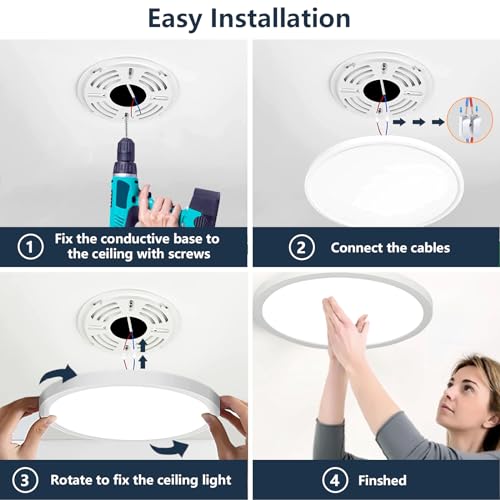 Easy Installation

① Fix the conductive base to the ceiling with screws

② Connect the cables

③ Rotate to fix the ceiling light

④ Finshed