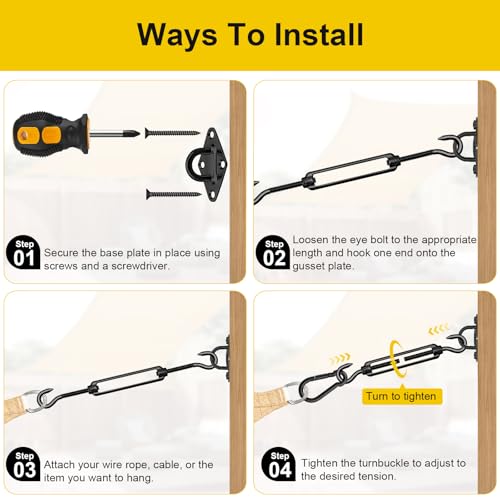 Ways To Install

Step
01
Secure the base plate in place using screws and a screwdriver.

Step
02
Loosen the eye bolt to the appropriate length and hook one end onto the gusset plate.

Step
03
Attach your wire rope, cable, or the item you want to hang.

Turn to tighten

Step
04
Tighten the turnbuckle to adjust to the desired tension.