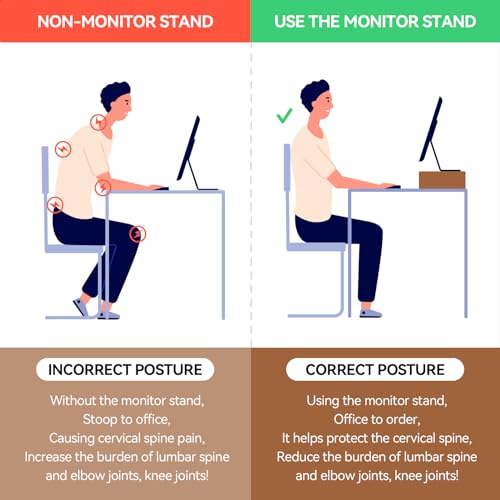 NON-MONITOR STAND

INCORRECT POSTURE

Without the monitor stand,
Stoop to office,
Causing cervical spine pain,
Increase the burden of lumbar spine and elbow joints, knee joints!

USE THE MONITOR STAND

CORRECT POSTURE

Using the monitor stand,
Office to order,
It helps protect the cervical spine,
Reduce the burden of lumbar spine and elbow joints, knee joints!