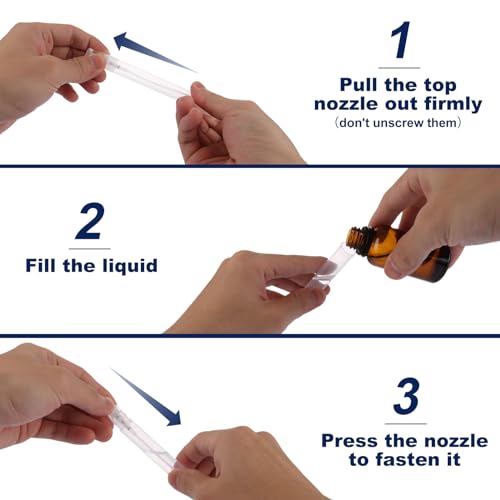 1

Pull the top nozzle out firmly
(don't unscrew them)

2

Fill the liquid

3

Press the nozzle to fasten it