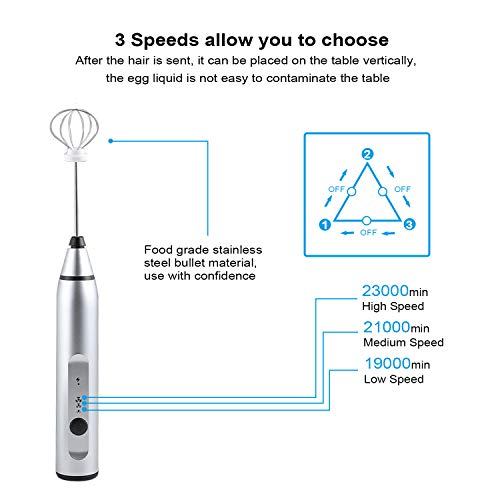 3 Speeds allow you to choose

After the hair is sent, it can be placed on the table vertically, the egg liquid is not easy to contaminate the table

2
OFF
OFF
1
OFF
3

Food grade stainless steel bullet material, use with confidence

23000min
High Speed

21000min
Medium Speed

19000min
Low Speed