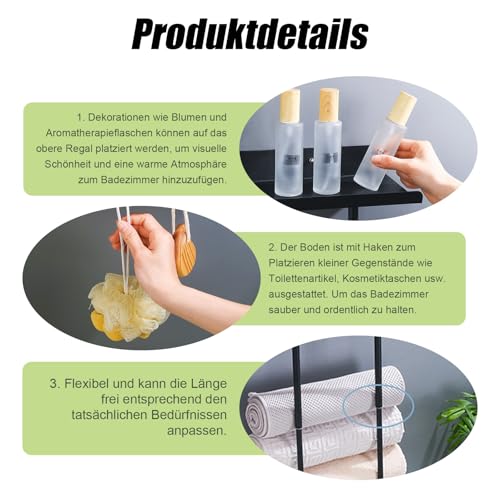 Produktdetails

1. Dekorationen wie Blumen und Aromatherapieflaschen können auf das obere Regal platziert werden, um visuelle Schönheit und eine warme Atmosphäre zum Badezimmer hinzuzufügen.

2. Der Boden ist mit Haken zum Platzieren kleiner Gegenstände wie Toilettenartikel, Kosmetiktaschen usw. ausgestattet. Um das Badezimmer sauber und ordentlich zu halten.

3. Flexibel und kann die Länge frei entsprechend den tatsächlichen Bedürfnissen anpassen.