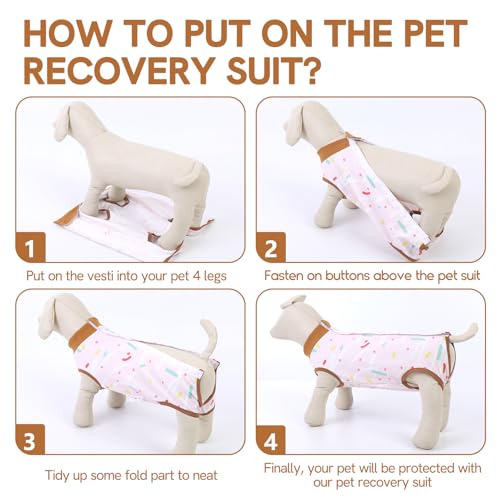 HOW TO PUT ON THE PET RECOVERY SUIT?

1

Put on the vesti into your pet 4 legs

2

Fasten on buttons above the pet suit

3

Tidy up some fold part to neat

4

Finally, your pet will be protected with our pet recovery suit