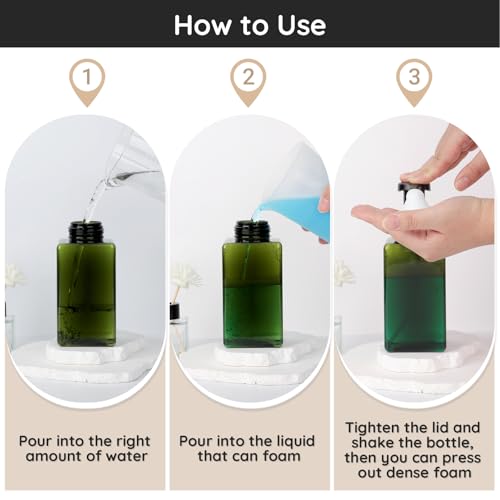 How to Use

1

Pour into the right amount of water

2

Pour into the liquid that can foam

3

Tighten the lid and shake the bottle, then you can press out dense foam