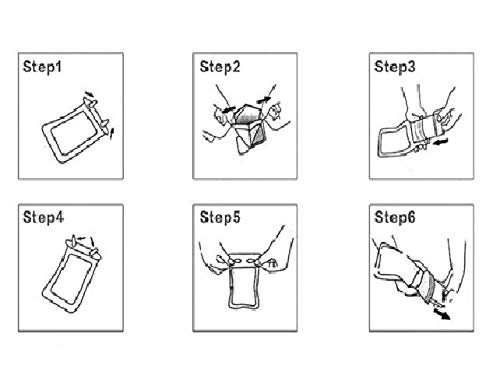 Step1

Step2

Step3

Step4

Step5

Step6