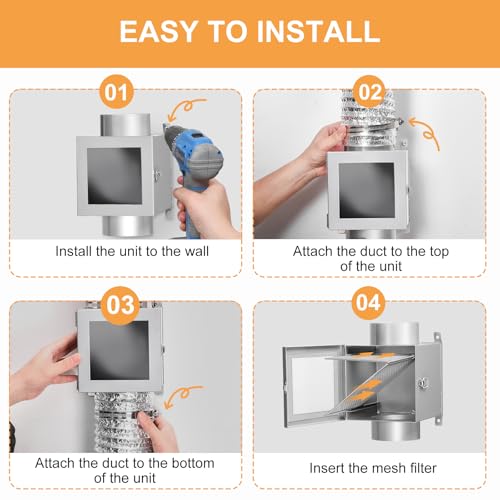 EASY TO INSTALL

01

Install the unit to the wall

02

Attach the duct to the top of the unit

03

Attach the duct to the bottom of the unit

04

Insert the mesh filter