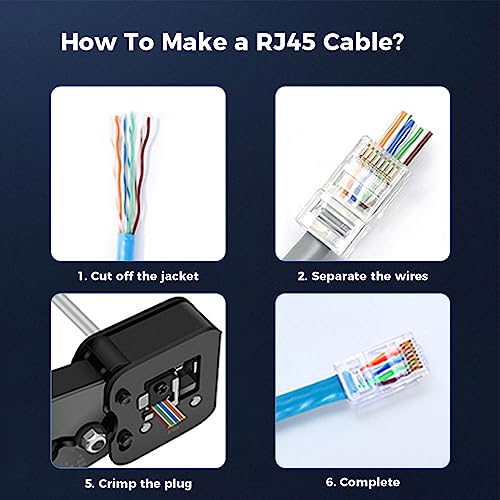 How To Make a RJ45 Cable?

1. Cut off the jacket

2. Separate the wires

5. Crimp the plug

6. Complete