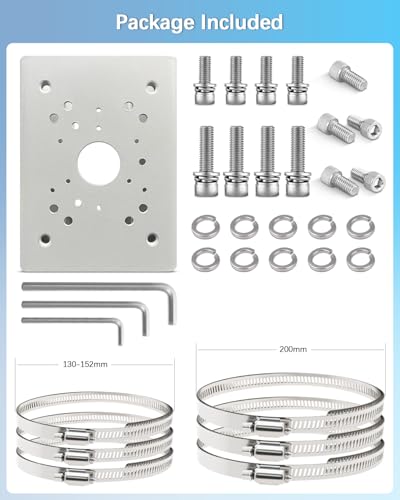 Package Included

130-152mm

200mm